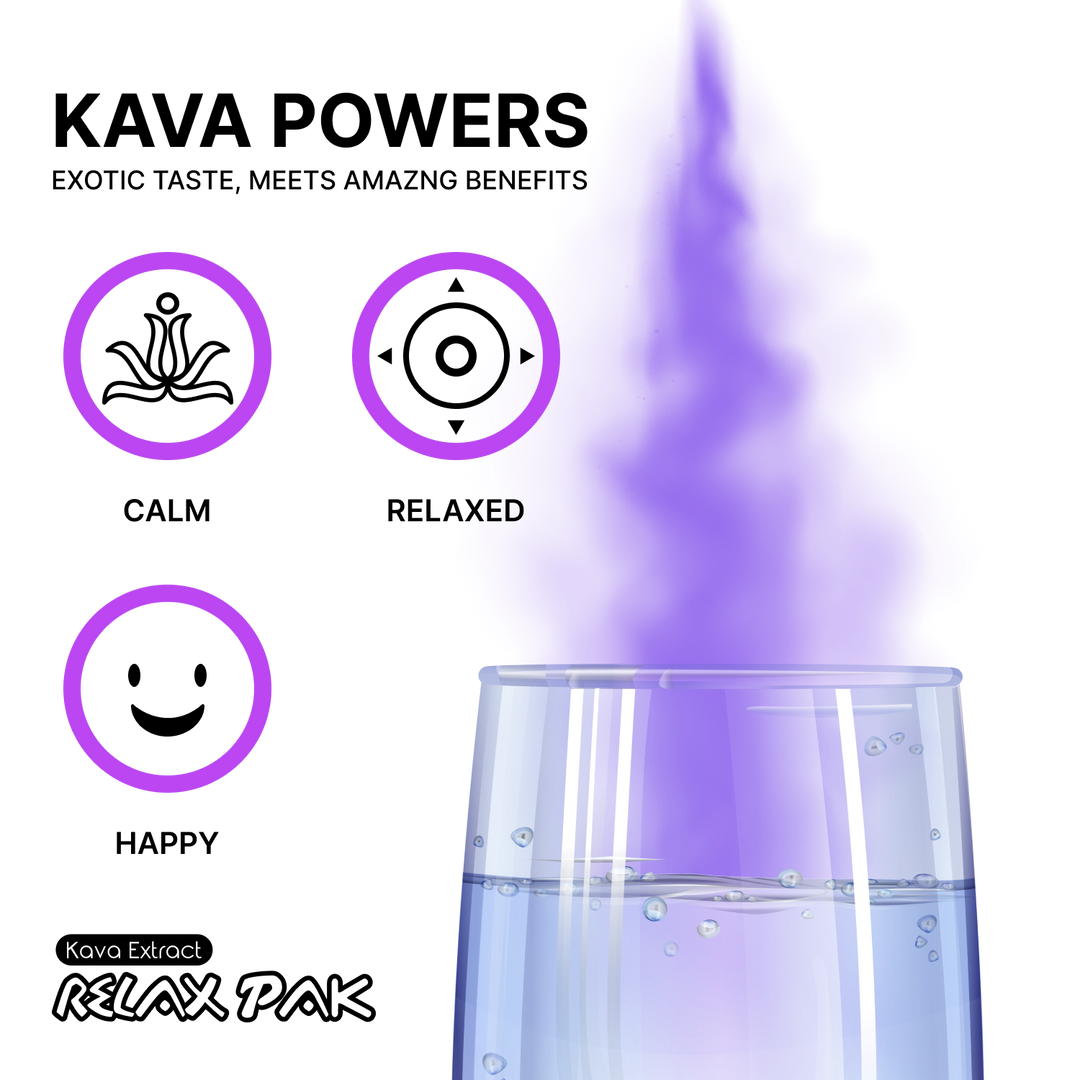 KAVA POWERS
EXOTIC TASTE, MEETS AMAZNG BENEFITS

CALM

RELAXED

HAPPY

Kava Extract
RELAX PAK